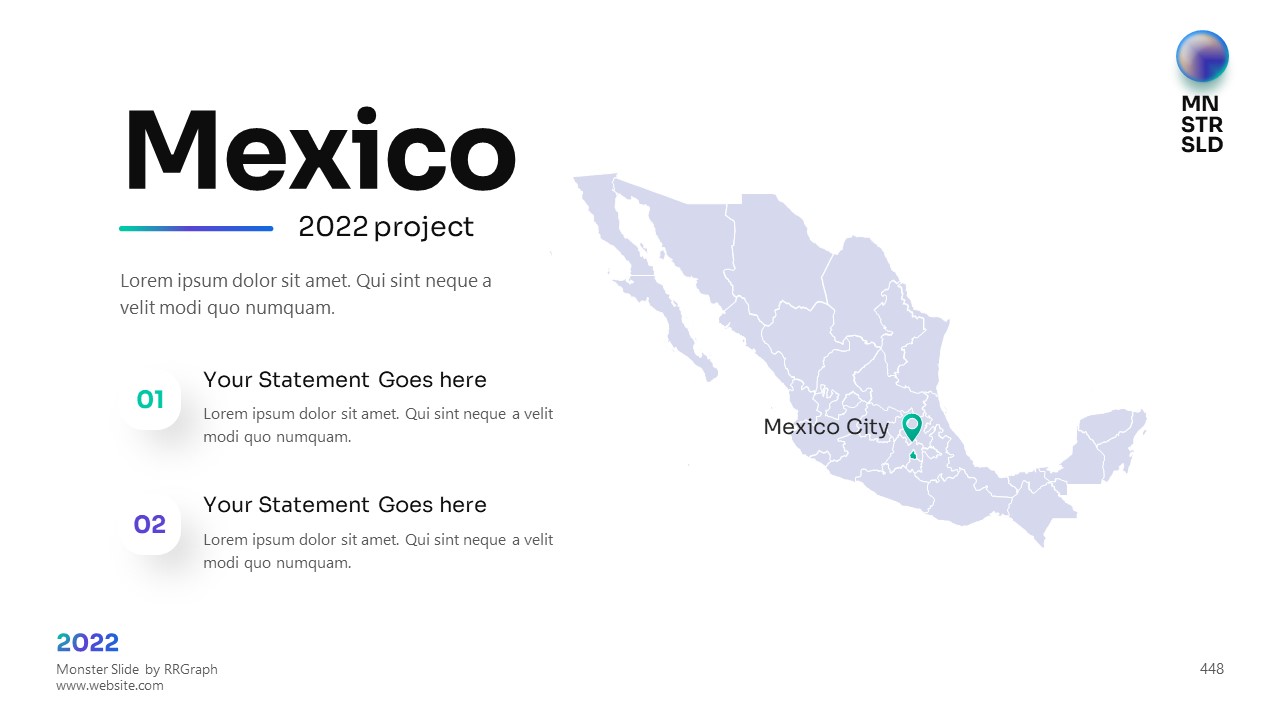 MN
STR
SLD

Mexico

2022 project

Lorem ipsum dolor sit amet. Qui sint neque a velit modi quo numquam.

01

Your Statement Goes here

Lorem ipsum dolor sit amet. Qui sint neque a velit modi quo numquam.

02

Your Statement Goes here

Lorem ipsum dolor sit amet. Qui sint neque a velit modi quo numquam.

Mexico City

2022
Monster Slide by RRGraph
www.website.com

448